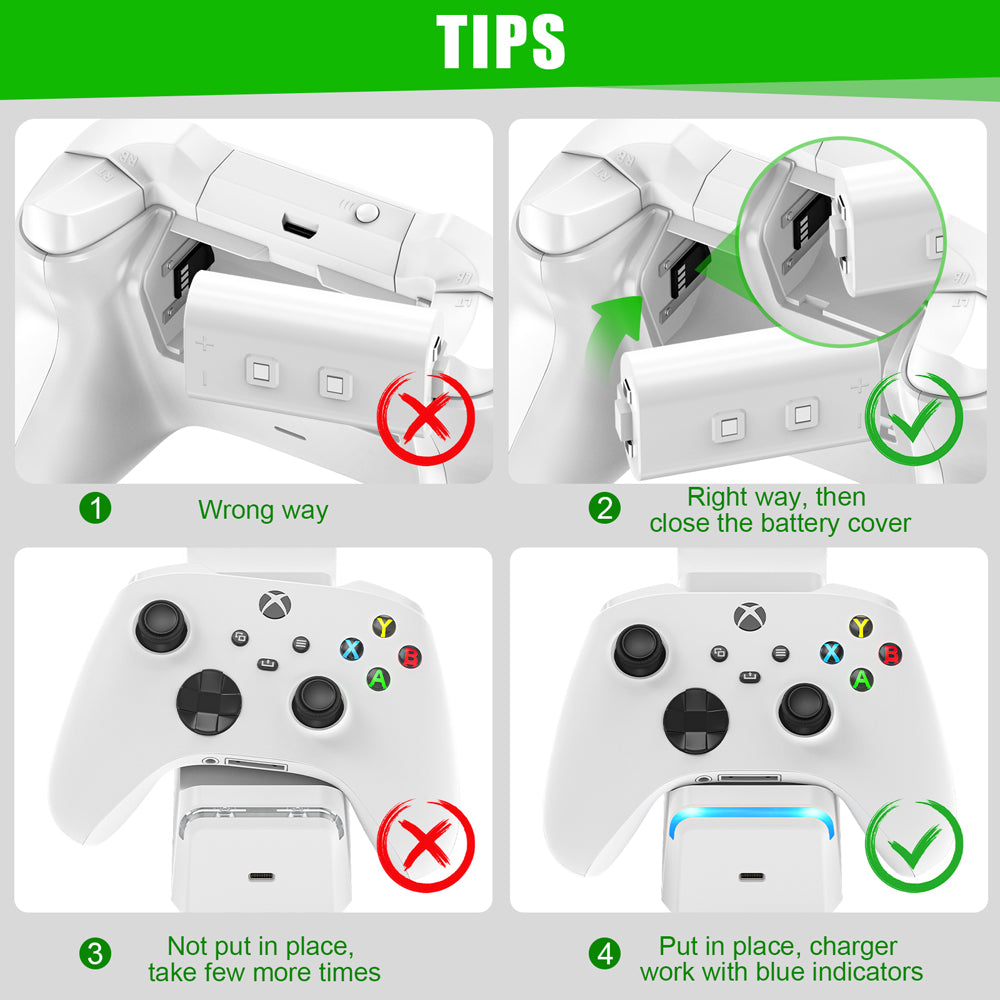 TIPS

1 Wrong way

2 Right way, then close the battery cover

Y X B A

Y X B A

3 Not put in place, take few more times

4 Put in place, charger work with blue indicators